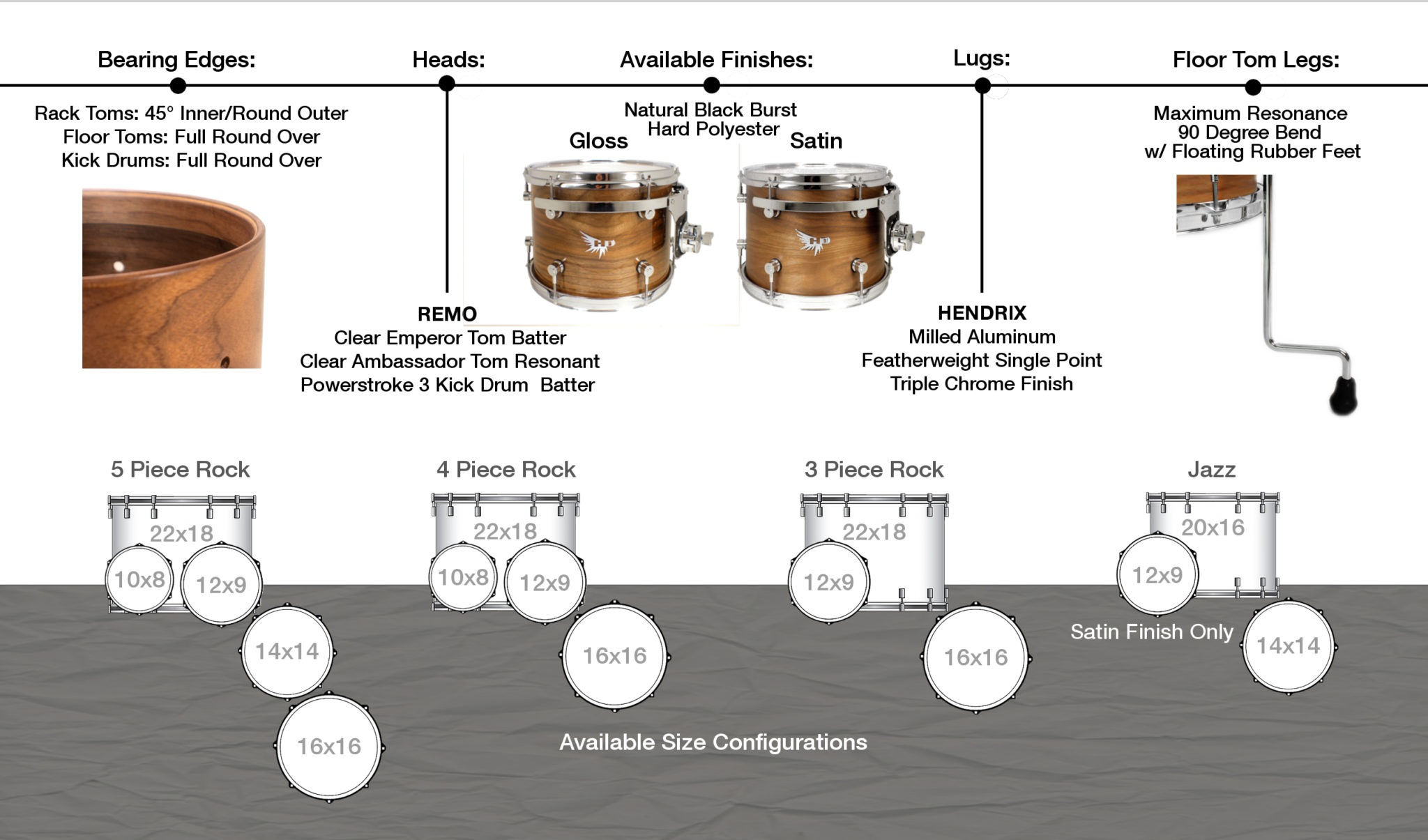 Bearing Edges:

Rack Toms: 45° Inner/Round Outer
Floor Toms: Full Round Over
Kick Drums: Full Round Over

Heads:

REMO
Clear Emperor Tom Batter
Clear Ambassador Tom Resonant
Powerstroke 3 Kick Drum Batter

Available Finishes:

Natural Black Burst
Hard Polyester

Gloss

Satin

Lugs:

HENDRIX
Milled Aluminum
Featherweight Single Point
Triple Chrome Finish

Floor Tom Legs:

Maximum Resonance
90 Degree Bend
w/ Floating Rubber Feet

5 Piece Rock

22x18
10x8
12x9
14x14
16x16

4 Piece Rock

22x18
10x8
12x9
16x16

3 Piece Rock

22x18
12x9
16x16

Jazz

20x16
12x9
14x14

Satin Finish Only

Available Size Configurations